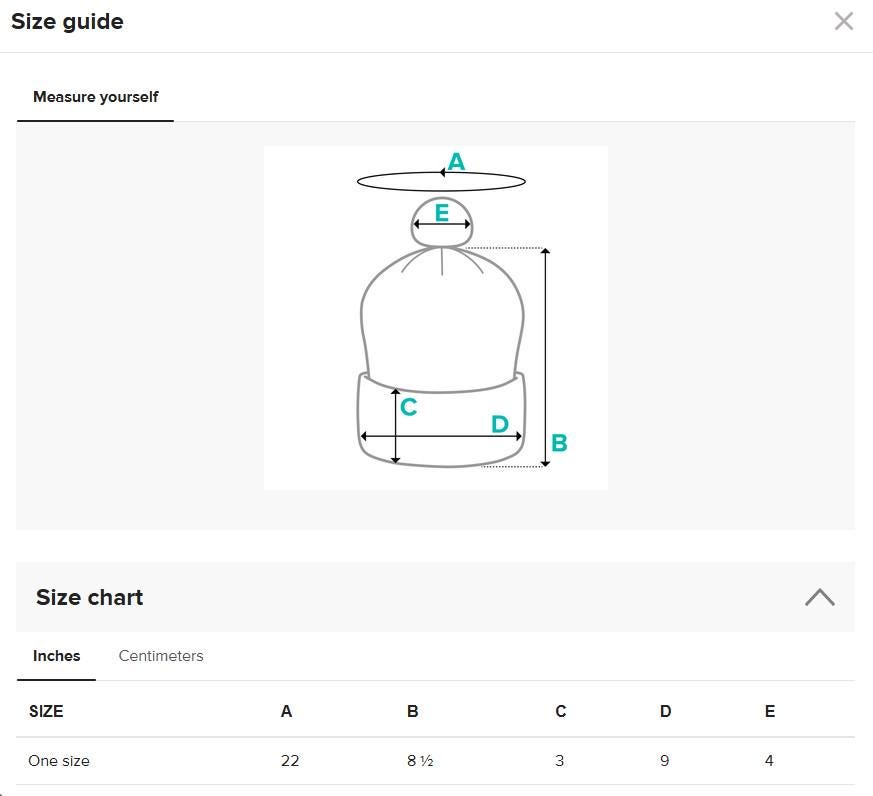 Size guide

Measure yourself

A
E
C
D
B

Size chart

Inches Centimeters

| SIZE | A | B | C | D | E |
|---|---|---|---|---|---|
| One size | 22 | 8 ½ | 3 | 9 | 4 |